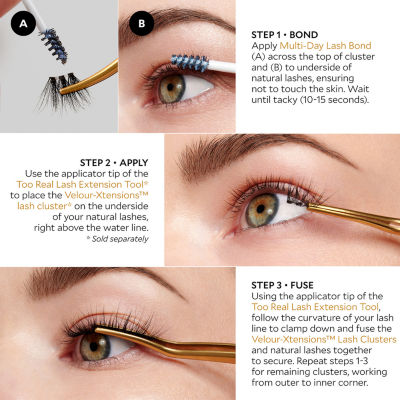 A

B

STEP 1 • BOND
Apply Multi-Day Lash Bond (A) across the top of cluster and (B) to underside of natural lashes, ensuring not to touch the skin. Wait until tacky (10-15 seconds).

STEP 2 • APPLY
Use the applicator tip of the Too Real Lash Extension Tool* to place the Velour-Xtensions™ lash cluster* on the underside of your natural lashes, right above the water line.
* Sold separately

STEP 3 • FUSE
Using the applicator tip of the Too Real Lash Extension Tool, follow the curvature of your lash line to clamp down and fuse the Velour-Xtensions™ Lash Clusters and natural lashes together to secure. Repeat steps 1-3 for remaining clusters, working from outer to inner corner.