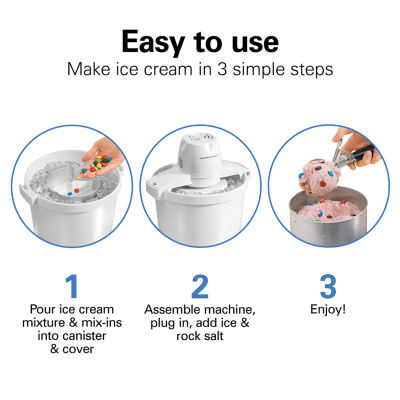 Easy to use
Make ice cream in 3 simple steps

1
Pour ice cream mixture & mix-ins into canister & cover

2
Assemble machine, plug in, add ice & rock salt

3
Enjoy!