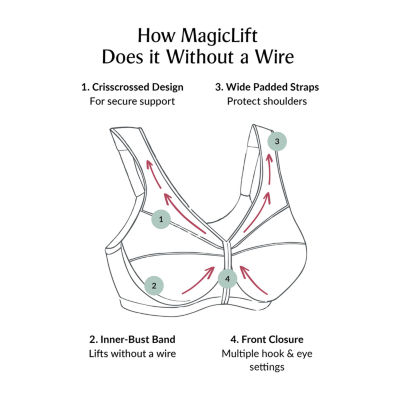 How MagicLift
Does it Without a Wire

1. Crisscrossed Design
For secure support

3. Wide Padded Straps
Protect shoulders

3

1

2

4

2. Inner-Bust Band
Lifts without a wire

4. Front Closure
Multiple hook & eye settings