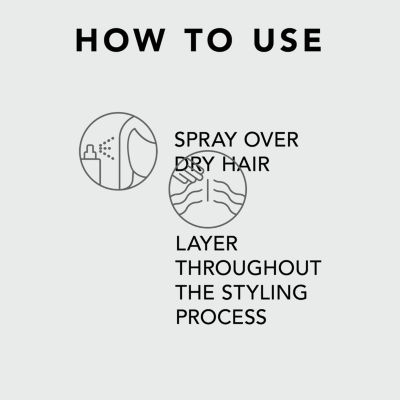 HOW TO USE

SPRAY OVER DRY HAIR

LAYER THROUGHOUT THE STYLING PROCESS