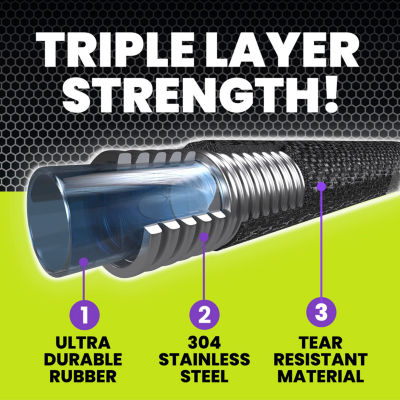 TRIPLE LAYER STRENGTH!

1
ULTRA DURABLE RUBBER

2
304 STAINLESS STEEL

3
TEAR RESISTANT MATERIAL