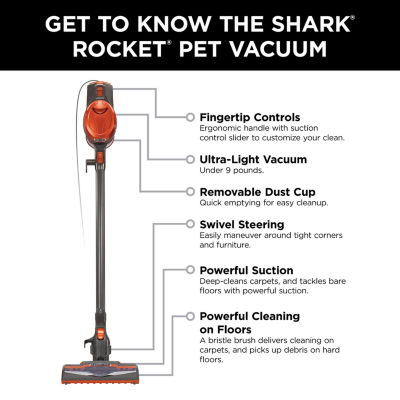 GET TO KNOW THE SHARK® ROCKET® PET VACUUM

Fingertip Controls
Ergonomic handle with suction control slider to customize your clean.

Ultra-Light Vacuum
Under 9 pounds.

Removable Dust Cup
Quick emptying for easy cleanup.

Swivel Steering
Easily maneuver around tight corners and furniture.

Powerful Suction
Deep-cleans carpets, and tackles bare floors with powerful suction.

Powerful Cleaning on Floors
A bristle brush delivers cleaning on carpets, and picks up debris on hard floors.