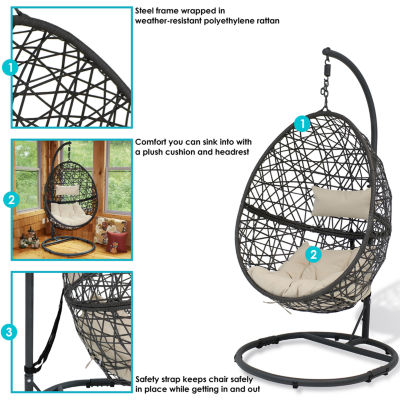 1

Steel frame wrapped in weather-resistant polyethylene rattan

2

Comfort you can sink into with a plush cushion and headrest

3

Safety strap keeps chair safely in place while getting in and out

1

2