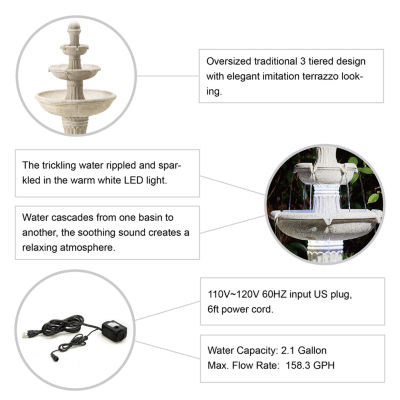 Oversized traditional 3 tiered design with elegant imitation terrazzo looking.

The trickling water rippled and sparkled in the warm white LED light.

Water cascades from one basin to another, the soothing sound creates a relaxing atmosphere.

110V~120V 60HZ input US plug, 6ft power cord.

Water Capacity: 2.1 Gallon
Max. Flow Rate: 158.3 GPH