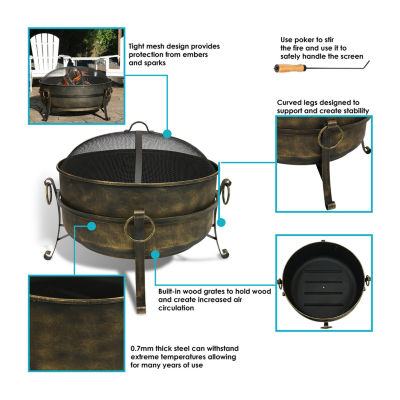 Tight mesh design provides protection from embers and sparks

Use poker to stir the fire and use it to safely handle the screen

Curved legs designed to support and create stability

Built-in wood grates to hold wood and create increased air circulation

0.7mm thick steel can withstand extreme temperatures allowing for many years of use