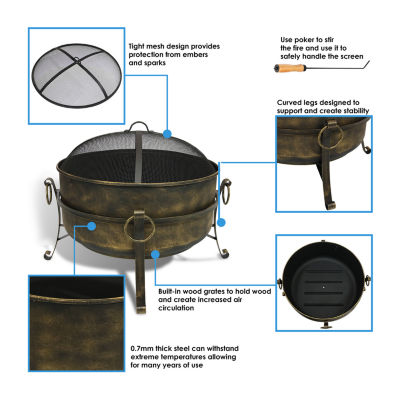 Tight mesh design provides protection from embers and sparks

Use poker to stir the fire and use it to safely handle the screen

Curved legs designed to support and create stability

Built-in wood grates to hold wood and create increased air circulation

0.7mm thick steel can withstand extreme temperatures allowing for many years of use