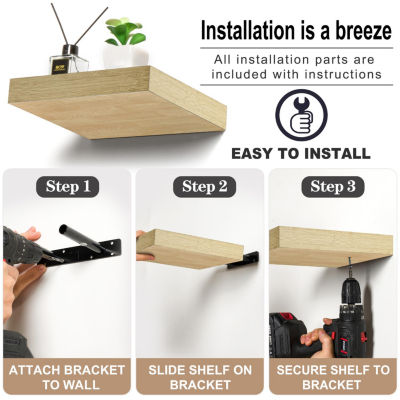 Installation is a breeze

All installation parts are included with instructions

EASY TO INSTALL

Step 1

ATTACH BRACKET TO WALL

Step 2

SLIDE SHELF ON BRACKET

Step 3

SECURE SHELF TO BRACKET