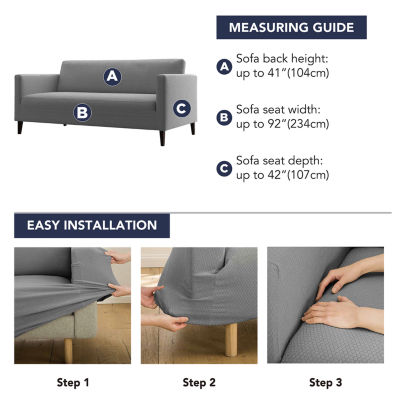 A

B

C

MEASURING GUIDE

A Sofa back height: up to 41"(104cm)

B Sofa seat width: up to 92"(234cm)

C Sofa seat depth: up to 42"(107cm)

EASY INSTALLATION

Step 1

Step 2

Step 3