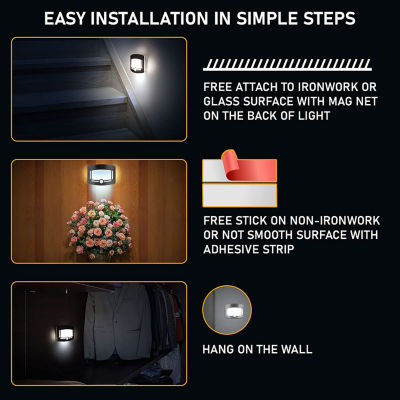 EASY INSTALLATION IN SIMPLE STEPS

FREE ATTACH TO IRONWORK OR GLASS SURFACE WITH MAG NET ON THE BACK OF LIGHT

FREE STICK ON NON-IRONWORK OR NOT SMOOTH SURFACE WITH ADHESIVE STRIP

HANG ON THE WALL