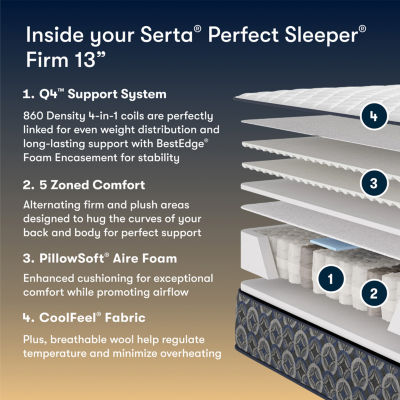 Inside your Serta® Perfect Sleeper® Firm 13”

1. Q4™ Support System

860 Density 4-in-1 coils are perfectly linked for even weight distribution and long-lasting support with BestEdge® Foam Encasement for stability

2. 5 Zoned Comfort

Alternating firm and plush areas designed to hug the curves of your back and body for perfect support

3. PillowSoft® Aire Foam

Enhanced cushioning for exceptional comfort while promoting airflow

4. CoolFeel® Fabric

Plus, breathable wool help regulate temperature and minimize overheating

4

3

1

2