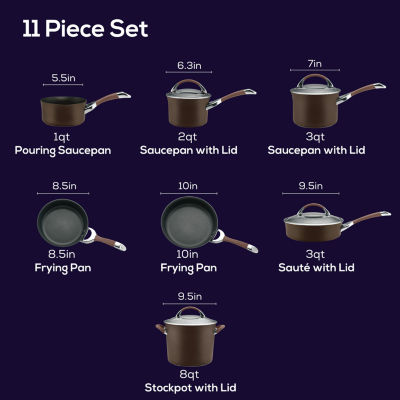 11 Piece Set

5.5in
1qt
Pouring Saucepan

6.3in
2qt
Saucepan with Lid

7in
3qt
Saucepan with Lid

8.5in
8.5in
Frying Pan

10in
10in
Frying Pan

9.5in
3qt
Sauté with Lid

9.5in
8qt
Stockpot with Lid