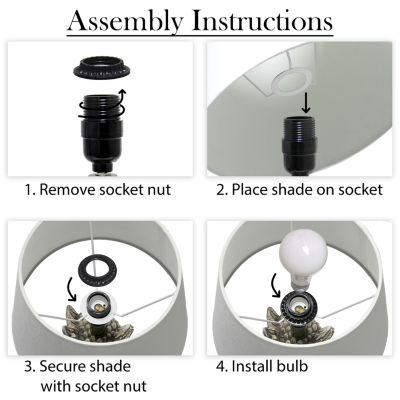 Assembly Instructions

1. Remove socket nut

2. Place shade on socket

3. Secure shade with socket nut

4. Install bulb