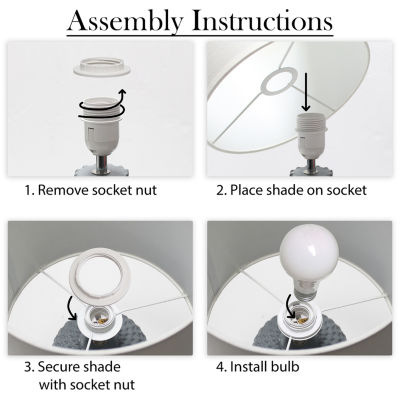 Assembly Instructions

1. Remove socket nut

2. Place shade on socket

3. Secure shade with socket nut

4. Install bulb