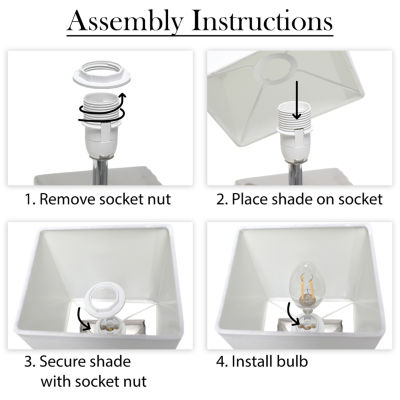 Assembly Instructions

1. Remove socket nut

2. Place shade on socket

3. Secure shade with socket nut

4. Install bulb