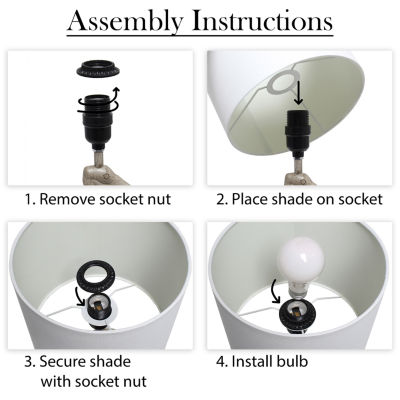 Assembly Instructions

1. Remove socket nut

2. Place shade on socket

3. Secure shade with socket nut

4. Install bulb