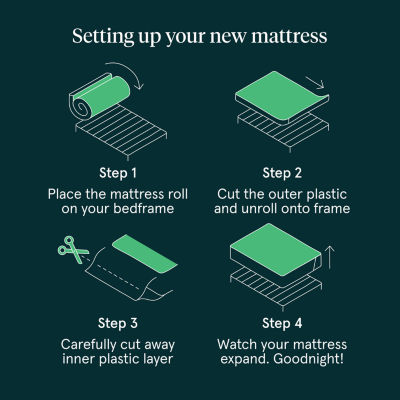 Setting up your new mattress

Step 1
Place the mattress roll on your bedframe

Step 2
Cut the outer plastic and unroll onto frame

Step 3
Carefully cut away inner plastic layer

Step 4
Watch your mattress expand. Goodnight!