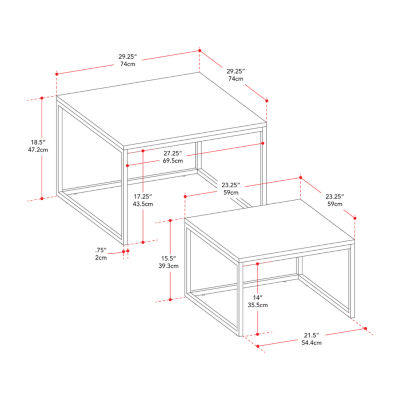 29.25"
74cm

29.25"
74cm

18.5"
47.2cm

27.25"
69.5cm

17.25"
43.5cm

.75"
2cm

23.25"
59cm

23.25"
59cm

15.5"
39.3cm

14"
35.5cm

21.5"
54.4cm