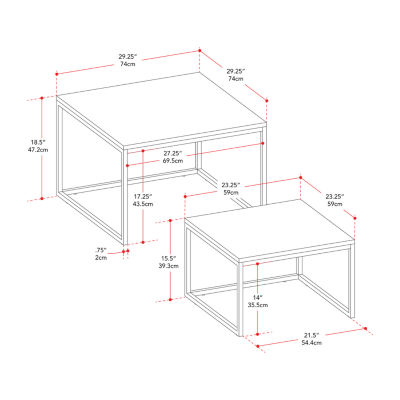 29.25"
74cm

29.25"
74cm

18.5"
47.2cm

27.25"
69.5cm

17.25"
43.5cm

.75"
2cm

23.25"
59cm

23.25"
59cm

15.5"
39.3cm

14"
35.5cm

21.5"
54.4cm